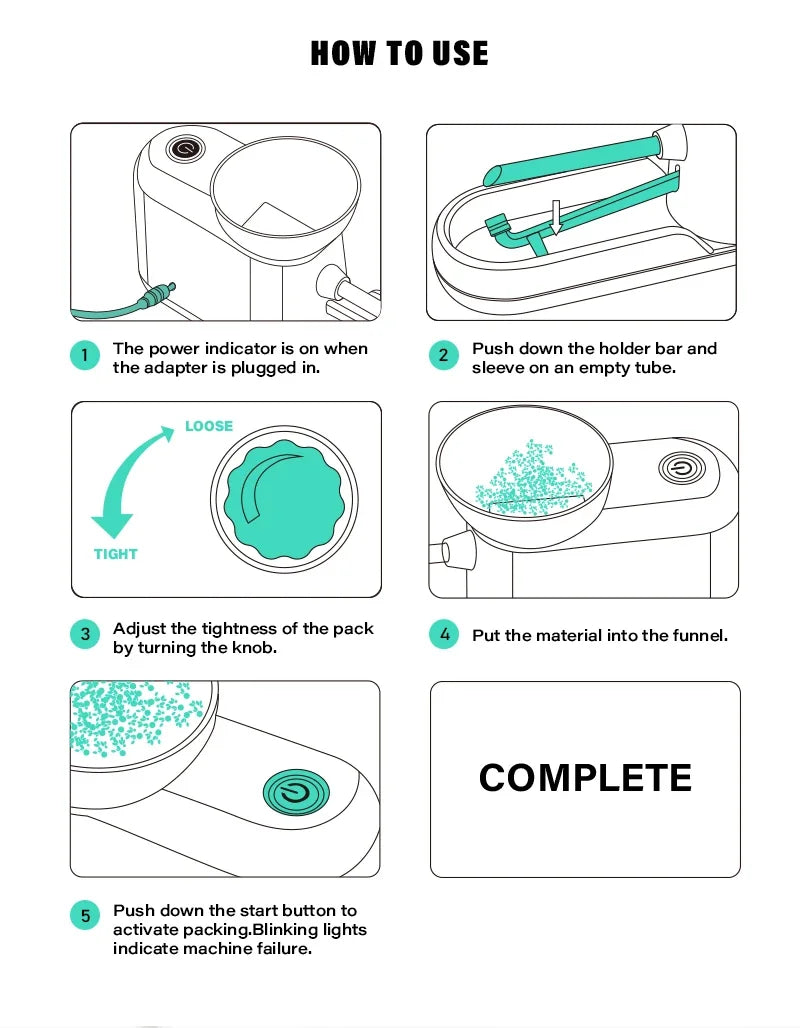 HOW TO USE

1 The power indicator is on when the adapter is plugged in.

2 Push down the holder bar and sleeve on an empty tube.

LOOSE

TIGHT

3 Adjust the tightness of the pack by turning the knob.

4 Put the material into the funnel.

COMPLETE

5 Push down the start button to activate packing.Blinking lights indicate machine failure.